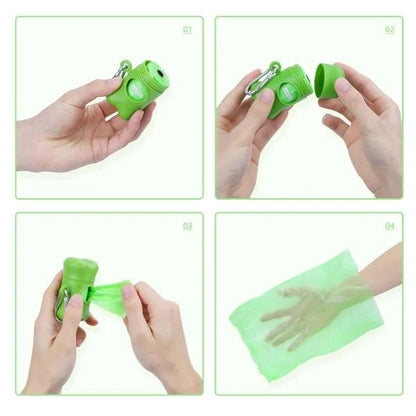 01

02

03

04