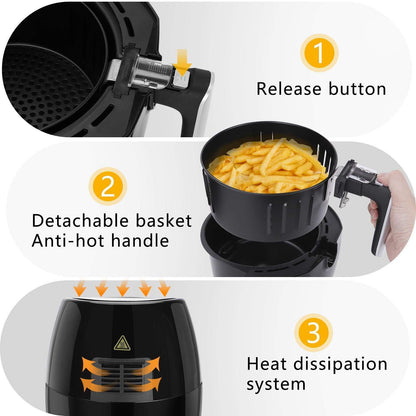 1
Release button

2
Detachable basket
Anti-hot handle

3
Heat dissipation system