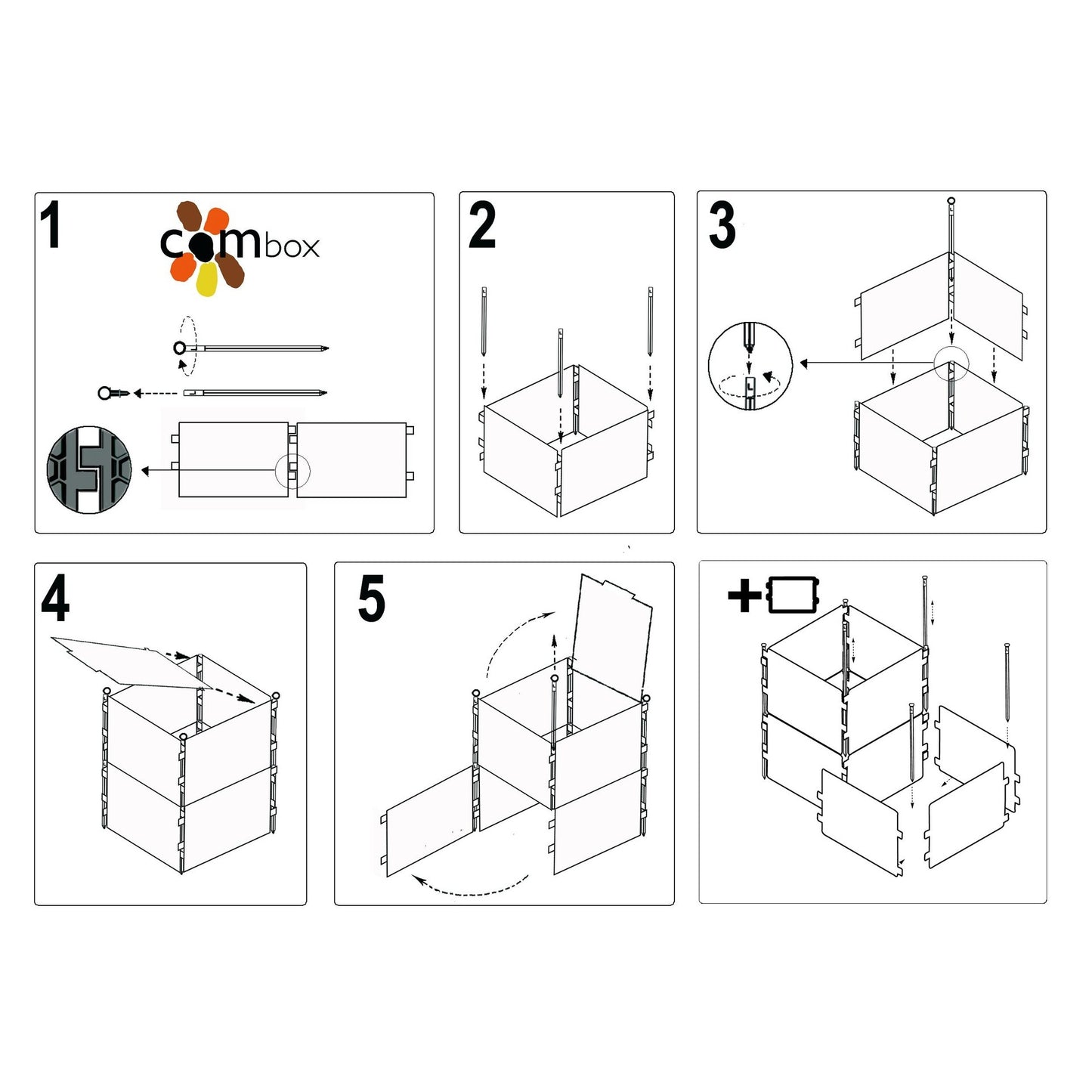 1

combox

2

3

4

5

+